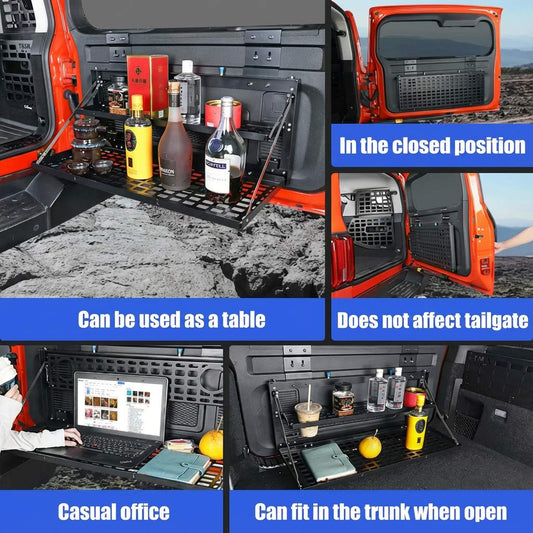 In the closed position

Can be used as a table

Does not affect tailgate

Casual office

Can fit in the trunk when open